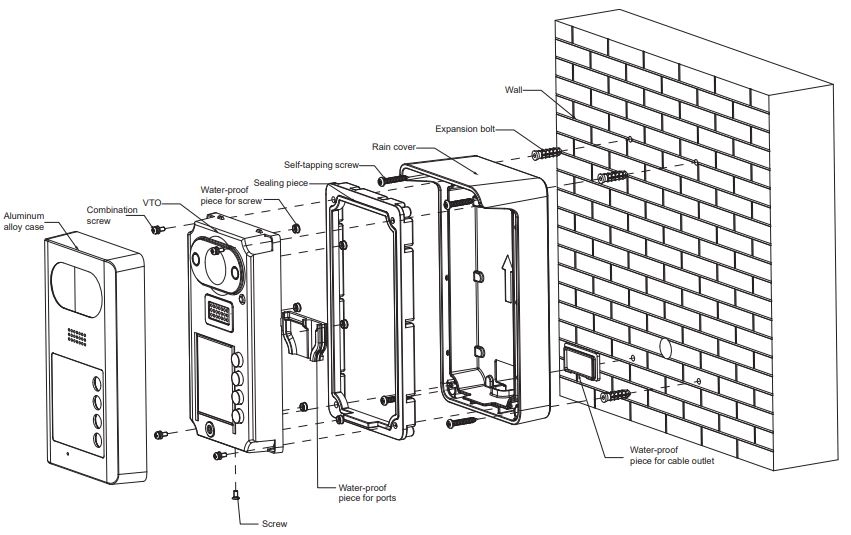 Wall

Expansion bolt

Rain cover

Self-tapping screw

Sealing piece

Water-proof piece for screw

VTO

Combination screw

Aluminum alloy case

Water-proof piece for cable outlet

Water-proof piece for ports

Screw