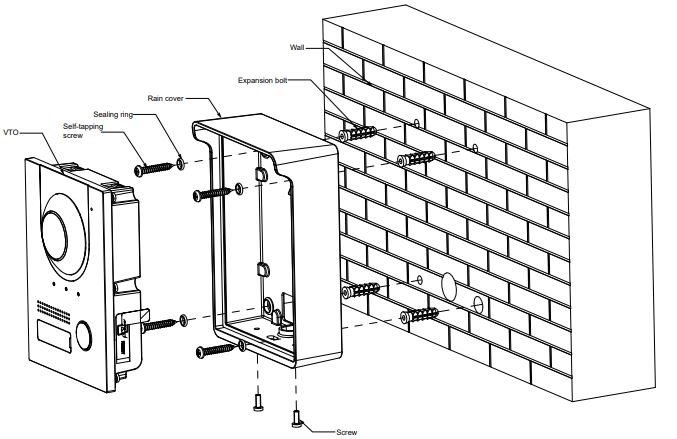 Wall

Expansion bolt

Rain cover

Sealing ring

Self-tapping screw

VTO

Screw