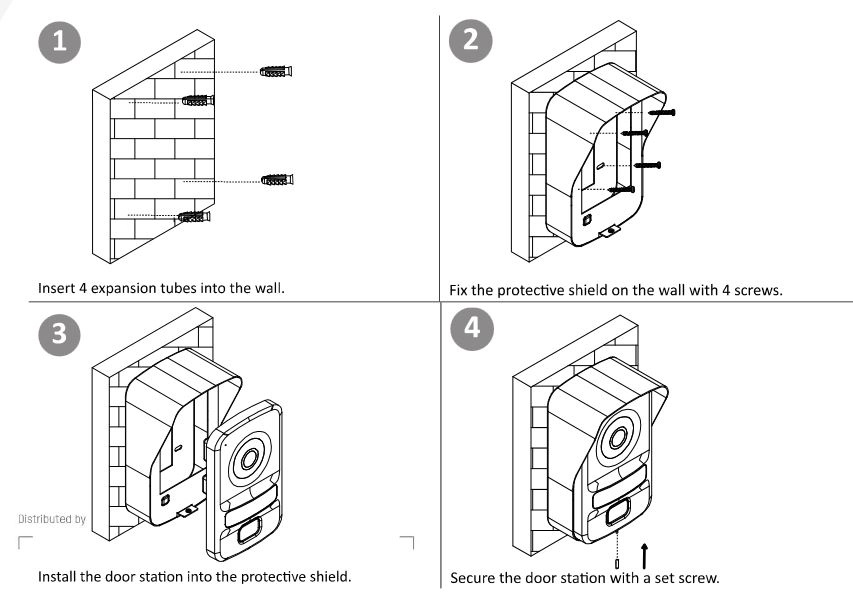 1

Insert 4 expansion tubes into the wall.

2

Fix the protective shield on the wall with 4 screws.

3

Distributed by

Install the door station into the protective shield.

4

Secure the door station with a set screw.