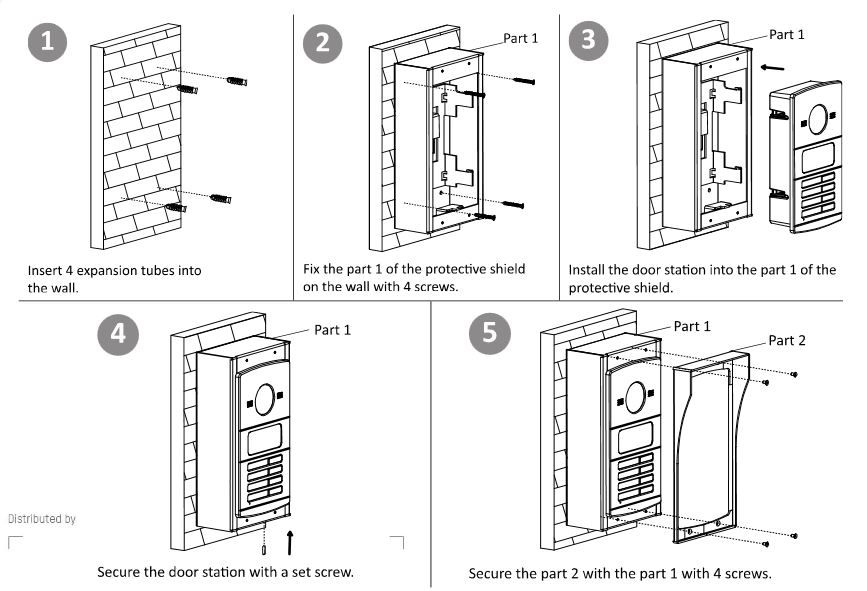 1

Insert 4 expansion tubes into the wall.

2

Part 1

Fix the part 1 of the protective shield on the wall with 4 screws.

3

Part 1

Install the door station into the part 1 of the protective shield.

4

Part 1

Distributed by

Secure the door station with a set screw.

5

Part 1

Part 2

Secure the part 2 with the part 1 with 4 screws.