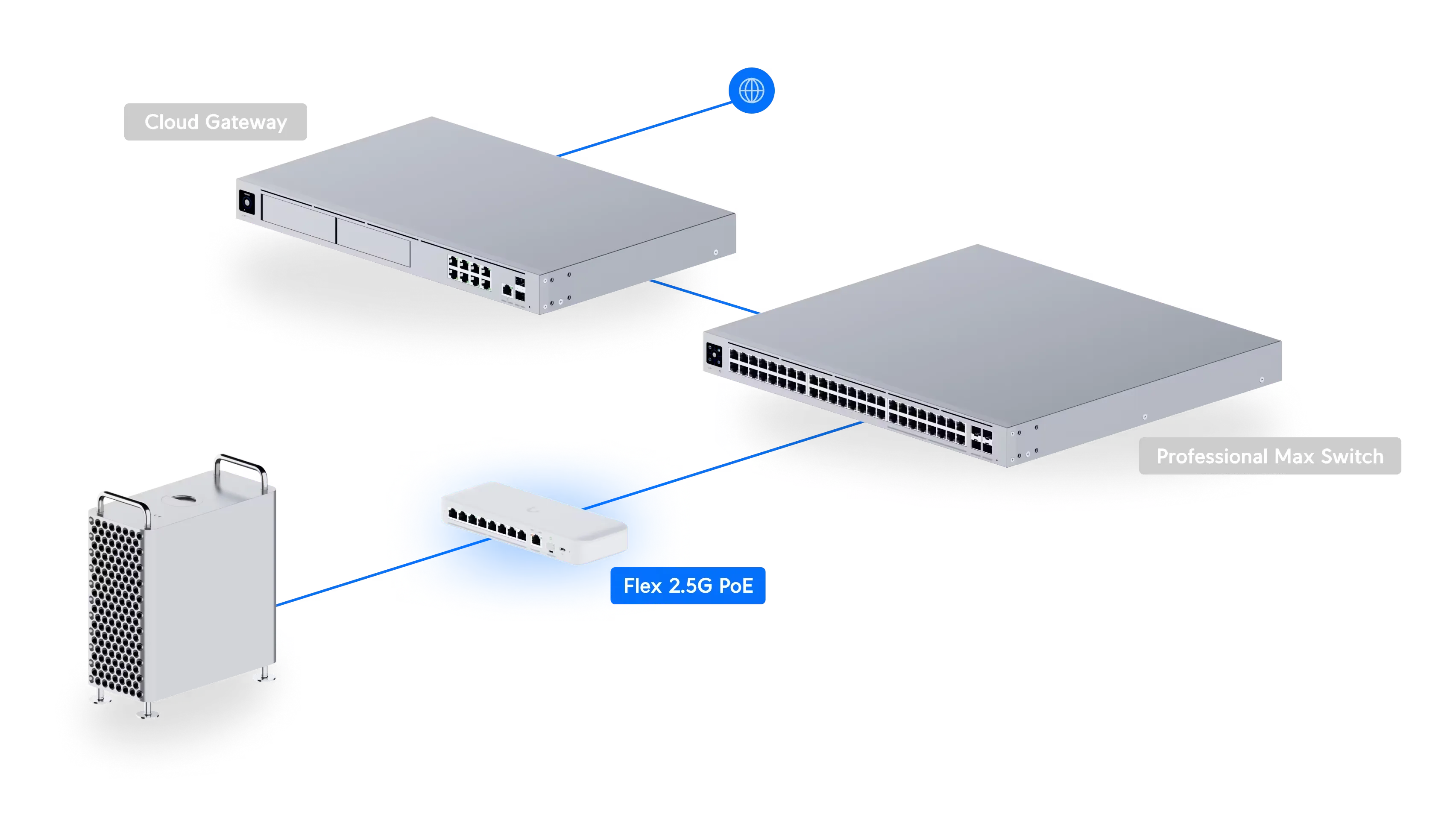 Cloud Gateway

Professional Max Switch

Flex 2.5G PoE