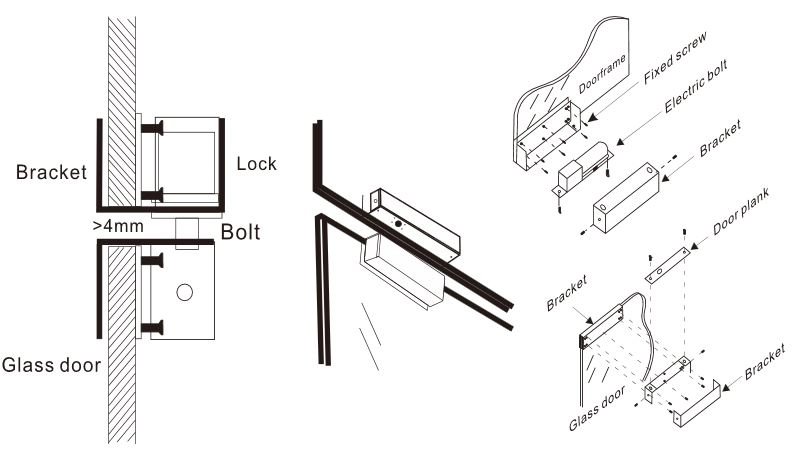 Bracket

Lock

>4mm

Bolt

Glass door

Doorframe

Fixed screw

Electric bolt

Bracket

Door plank

Bracket

Glass door

Bracket