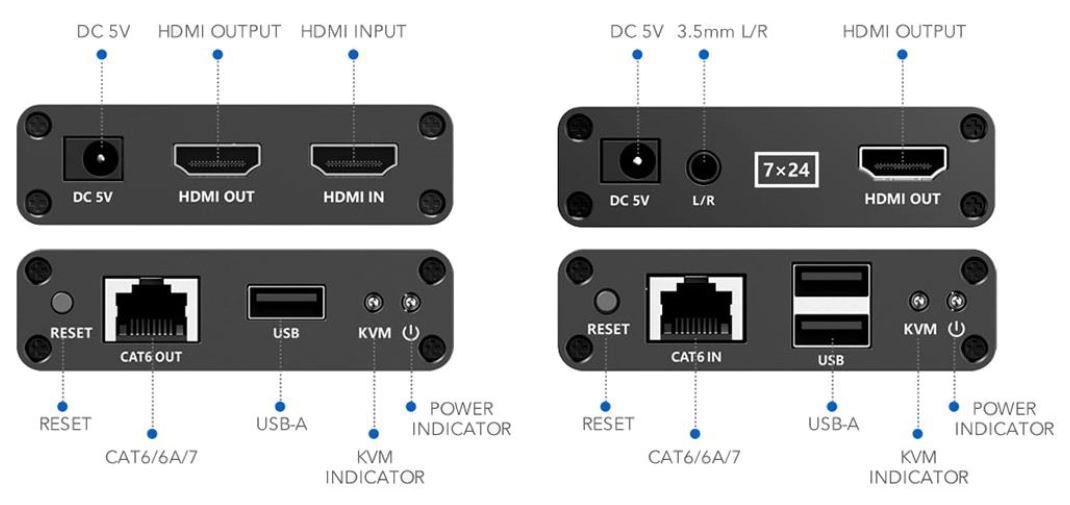 DC 5V HDMI OUTPUT HDMI INPUT

DC 5V HDMI OUT HDMI IN

RESET CAT6 OUT USB KVM

RESET CAT6/6A/7 USB-A KVM INDICATOR POWER INDICATOR

DC 5V 3.5mm L/R HDMI OUTPUT

DC 5V L/R 7×24 HDMI OUT

RESET CAT6 IN USB KVM

RESET CAT6/6A/7 USB-A KVM INDICATOR POWER INDICATOR